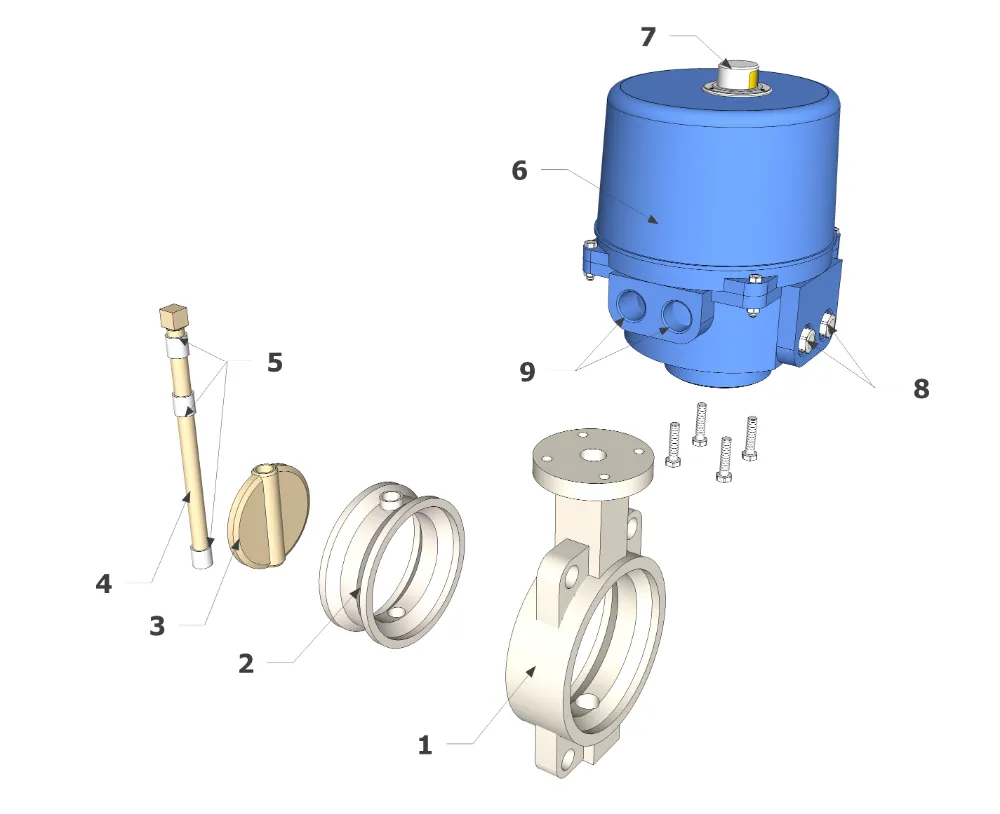 7
6
5
9
8
4
3
2
1