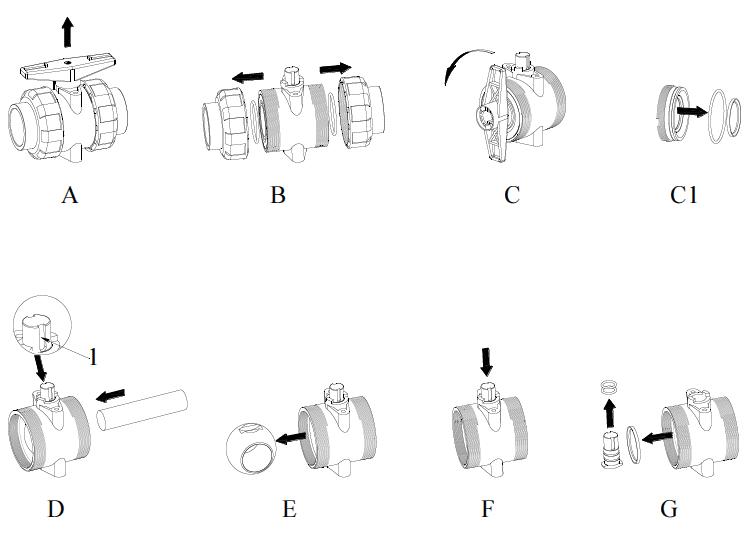 A B C C1

1

D E F G