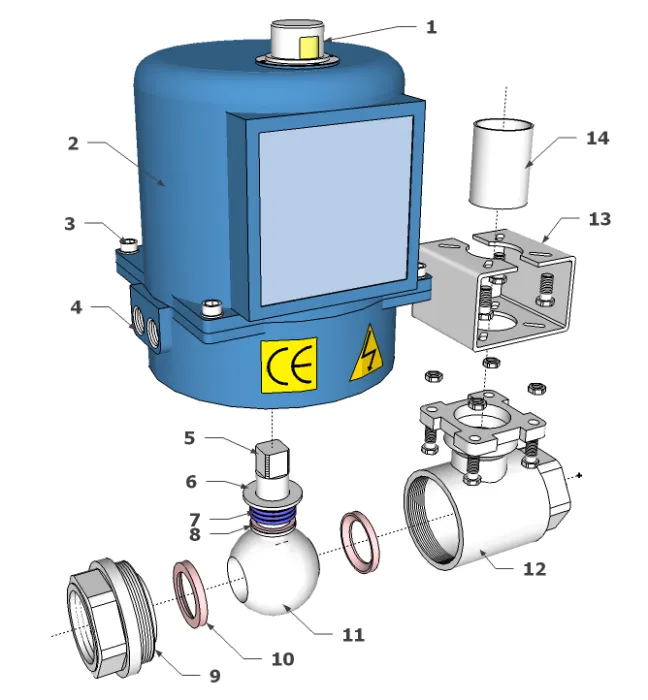 1
2
14
3
13
4
CE
5
6
7
8
12
11
10
9